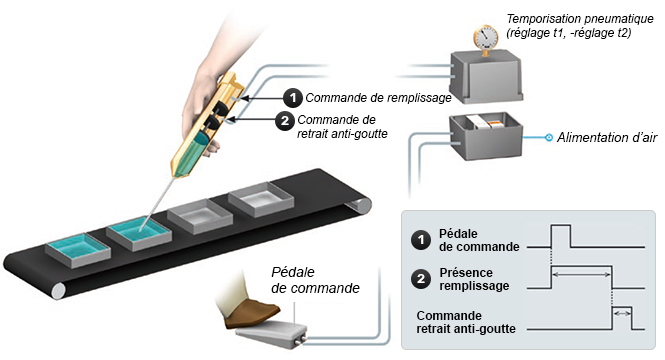 Temporisation pneumatique
(réglage t1, -réglage t2)

1 Commande de remplissage

2 Commande de retrait anti-goutte

Alimentation d'air

Pédale de commande

1 Pédale de commande

2 Présence remplissage

Commande retrait anti-goutte